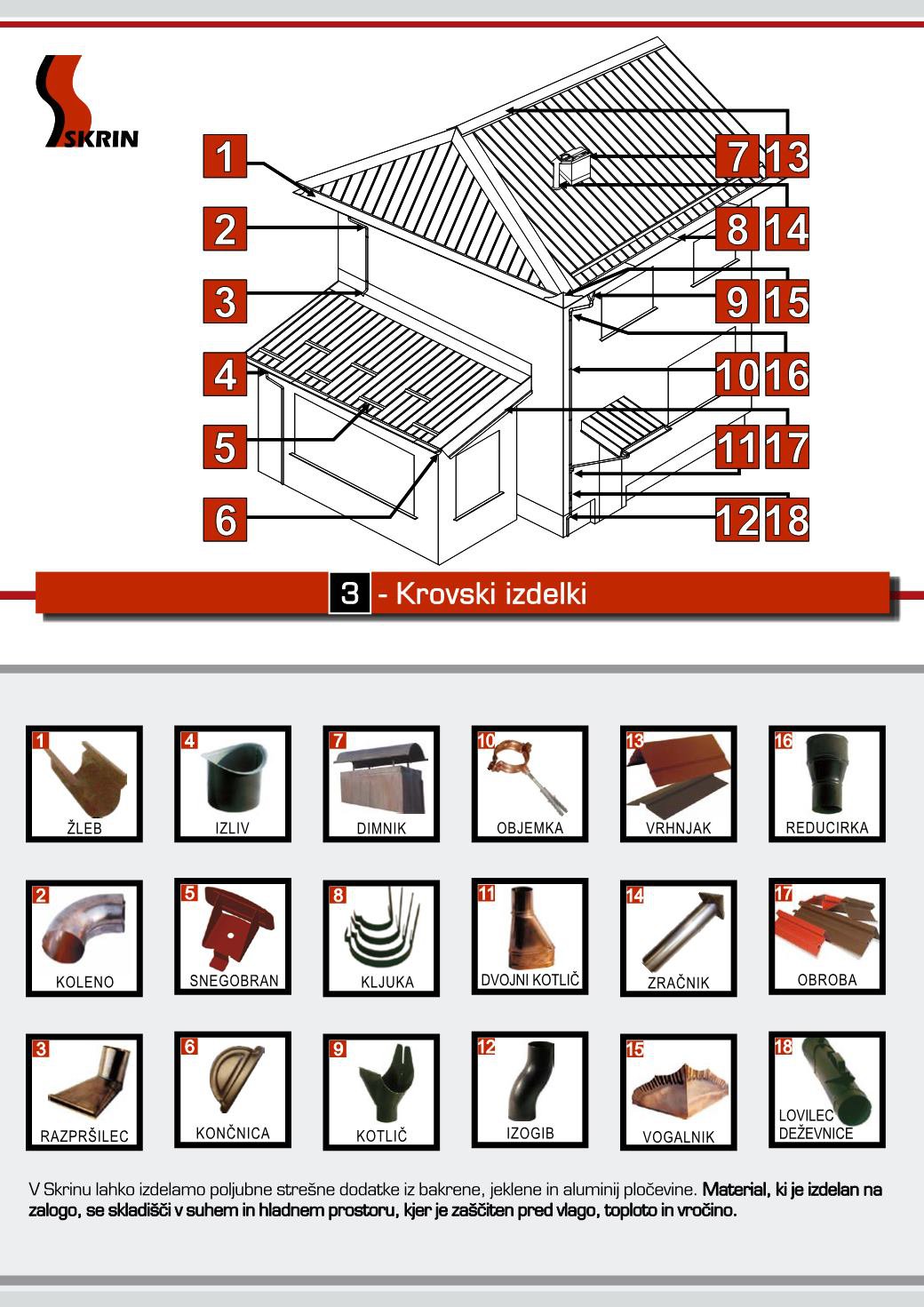 SKRIN

1
2
3
4
5
6
7
13
8
14
9
15
10
16
11
17
12
18

3 - Krovski izdelki

1 ŽLEB
4 IZLIV
7 DIMNIK
10 OBJEMKA
13 VRHNJAK
16 REDUCIRKA

2 KOLENO
5 SNEGOBRAN
8 KLJUKA
11 DVOJNI KOTLIČ
14 ZRAČNIK
17 OBROBA

3 RAZPRŠILEC
6 KONČNICA
9 KOTLIČ
12 IZOGIB
15 VOGALNIK
18 LOVILEC DEŽEVNICE

V Skrinu lahko izdelamo poljubne strešne dodatke iz bakrene, jeklene in aluminij pločevine. Material, ki je izdelan na zalogo, se skladišči v suhem in hladnem prostoru, kjer je zaščiten pred vlago, toploto in vročino.